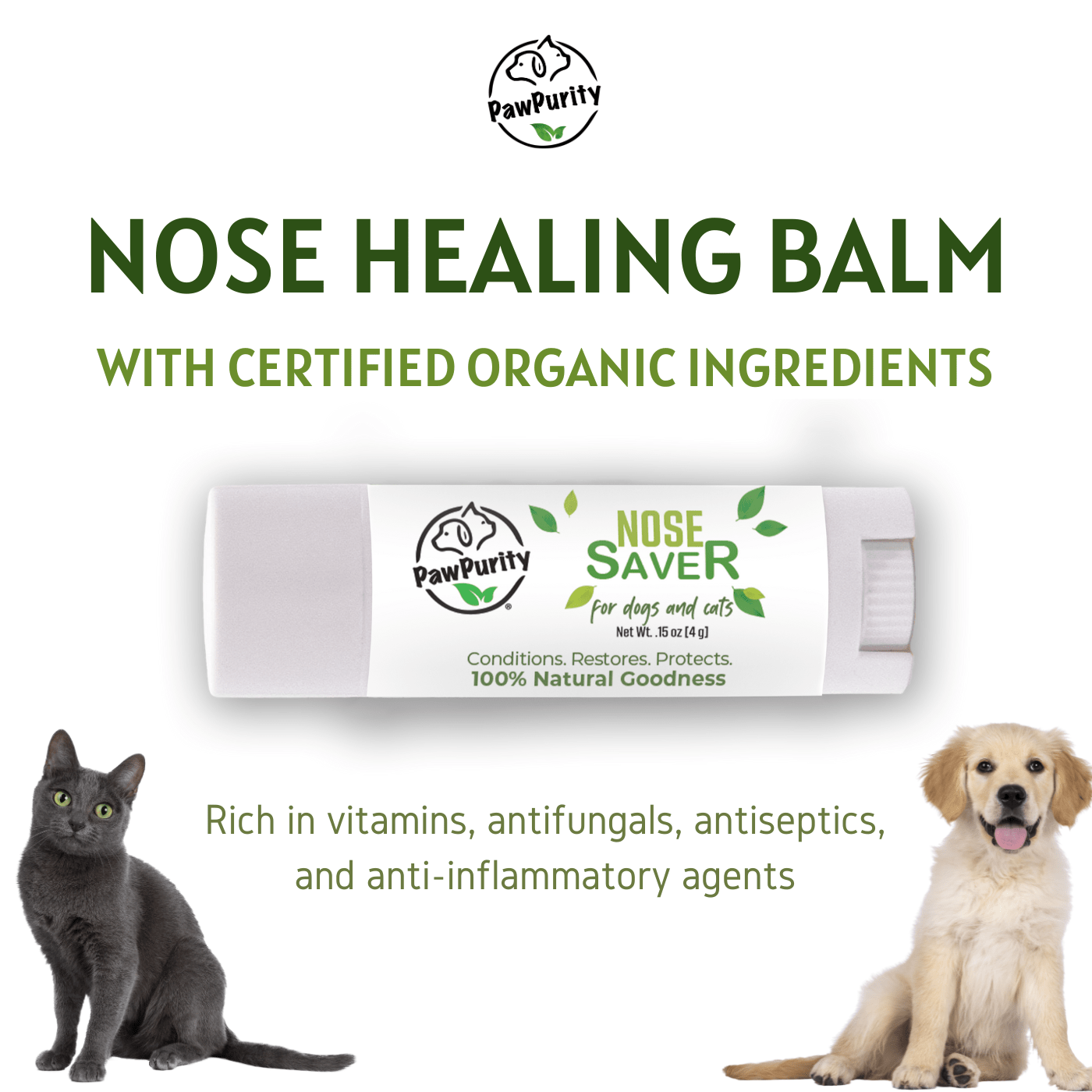 PawPurity

NOSE HEALING BALM

WITH CERTIFIED ORGANIC INGREDIENTS

PawPurity®

NOSE SAVER

for dogs and cats

Net Wt. .15 oz [4 g]

Conditions. Restores. Protects.
100% Natural Goodness

Rich in vitamins, antifungals, antiseptics, and anti-inflammatory agents