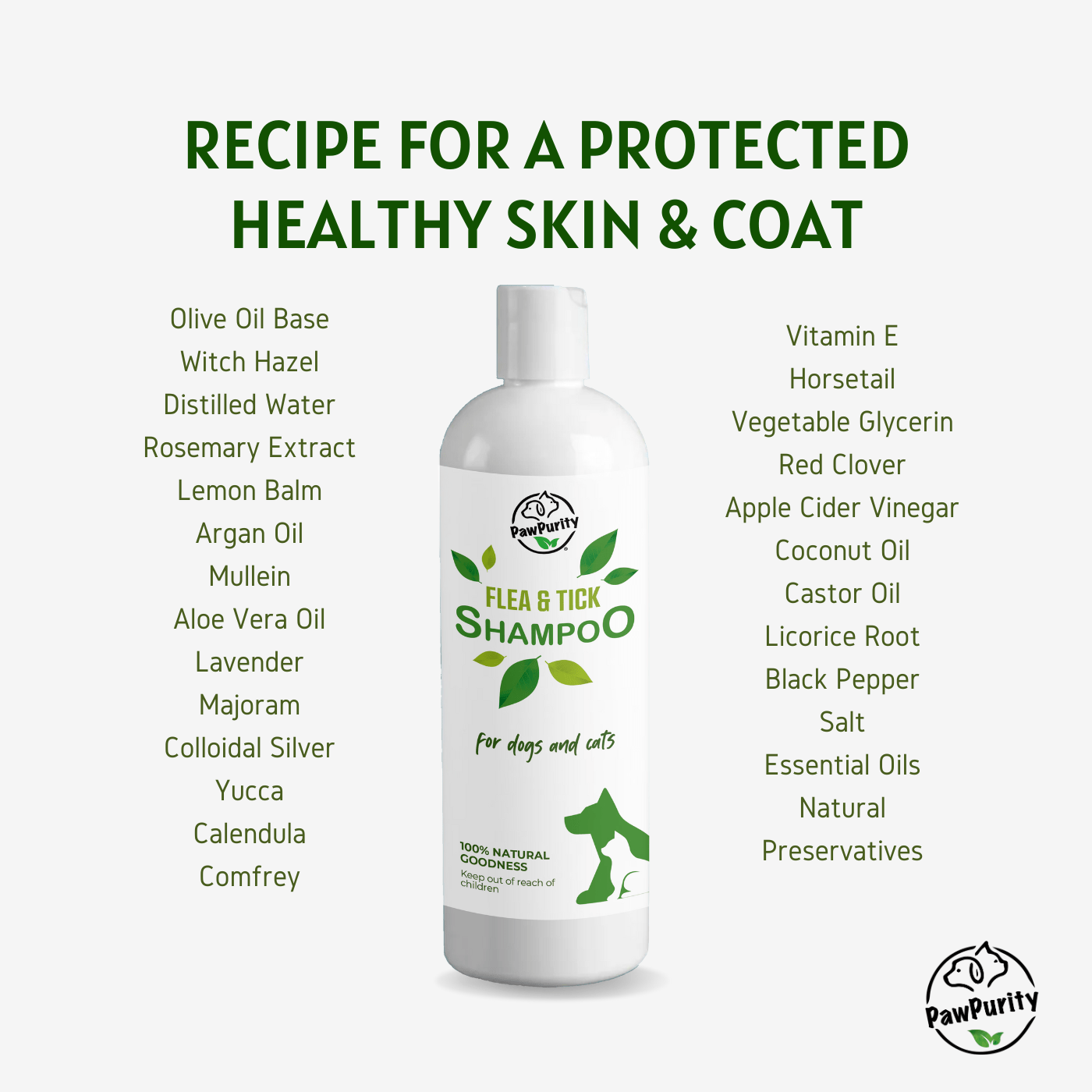 RECIPE FOR A PROTECTED HEALTHY SKIN & COAT

Olive Oil Base
Witch Hazel
Distilled Water
Rosemary Extract
Lemon Balm
Argan Oil
Mullein
Aloe Vera Oil
Lavender
Majoram
Colloidal Silver
Yucca
Calendula
Comfrey

PawPurity

FLEA & TICK
SHAMPOO

for dogs and cats

100% NATURAL GOODNESS
Keep out of reach of children

Vitamin E
Horsetail
Vegetable Glycerin
Red Clover
Apple Cider Vinegar
Coconut Oil
Castor Oil
Licorice Root
Black Pepper
Salt
Essential Oils
Natural
Preservatives

PawPurity