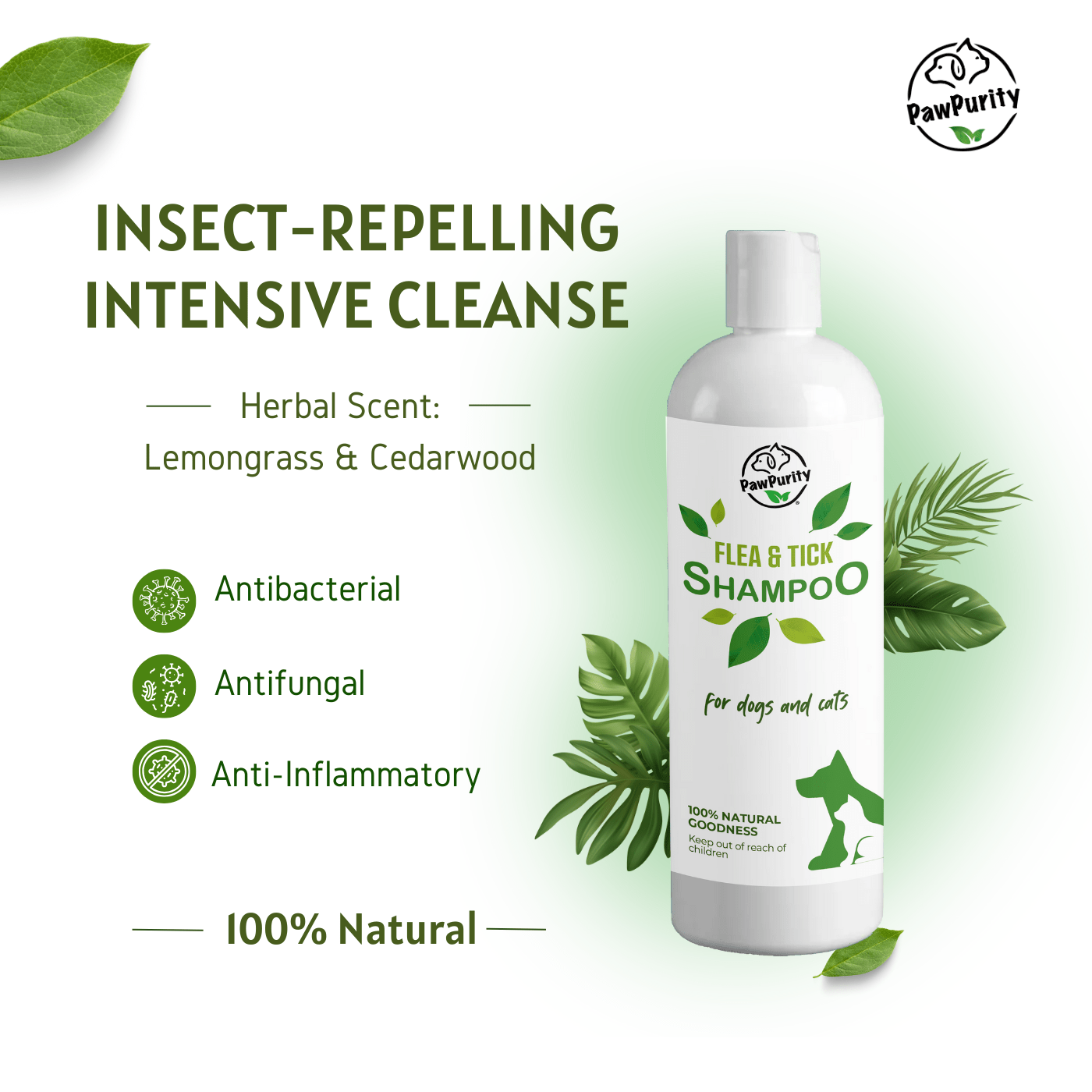 PawPurity

INSECT-REPELLING INTENSIVE CLEANSE

Herbal Scent:
Lemongrass & Cedarwood

Antibacterial

Antifungal

Anti-Inflammatory

100% Natural

PawPurity

FLEA & TICK
SHAMPOO

for dogs and cats

100% NATURAL GOODNESS
Keep out of reach of children